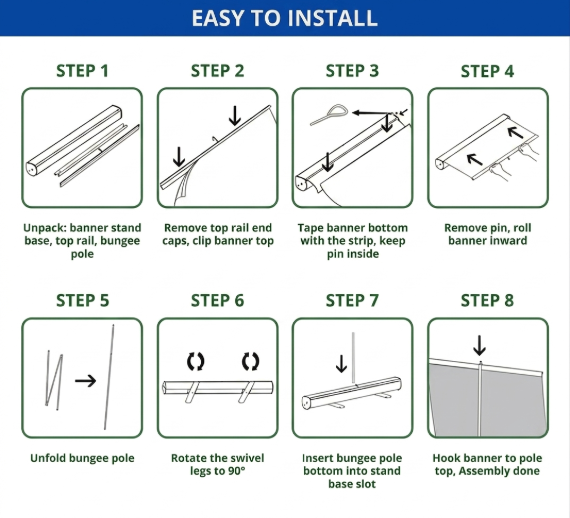 EASY TO INSTALL

STEP 1

Unpack: banner stand base, top rail, bungee pole

STEP 2

Remove top rail end caps, clip banner top

STEP 3

Tape banner bottom with the strip, keep pin inside

STEP 4

Remove pin, roll banner inward

STEP 5

Unfold bungee pole

STEP 6

Rotate the swivel legs to 90°

STEP 7

Insert bungee pole bottom into stand base slot

STEP 8

Hook banner to pole top, Assembly done